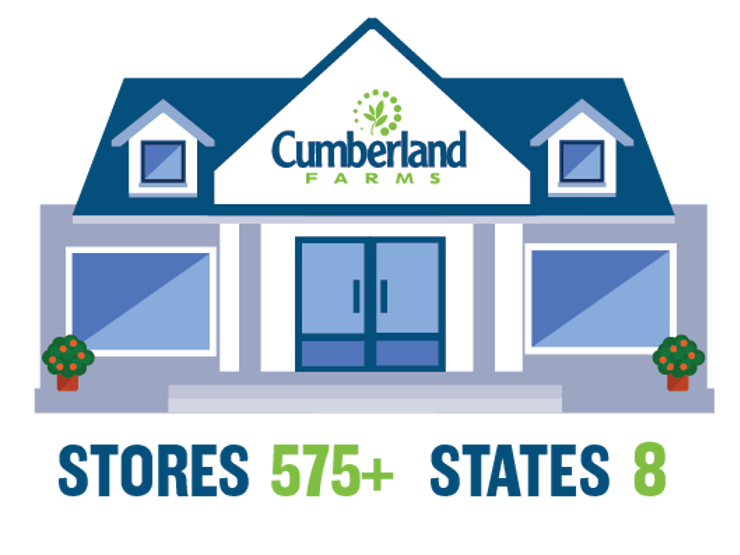 Cumberland
FARMS

STORES 575+ STATES 8